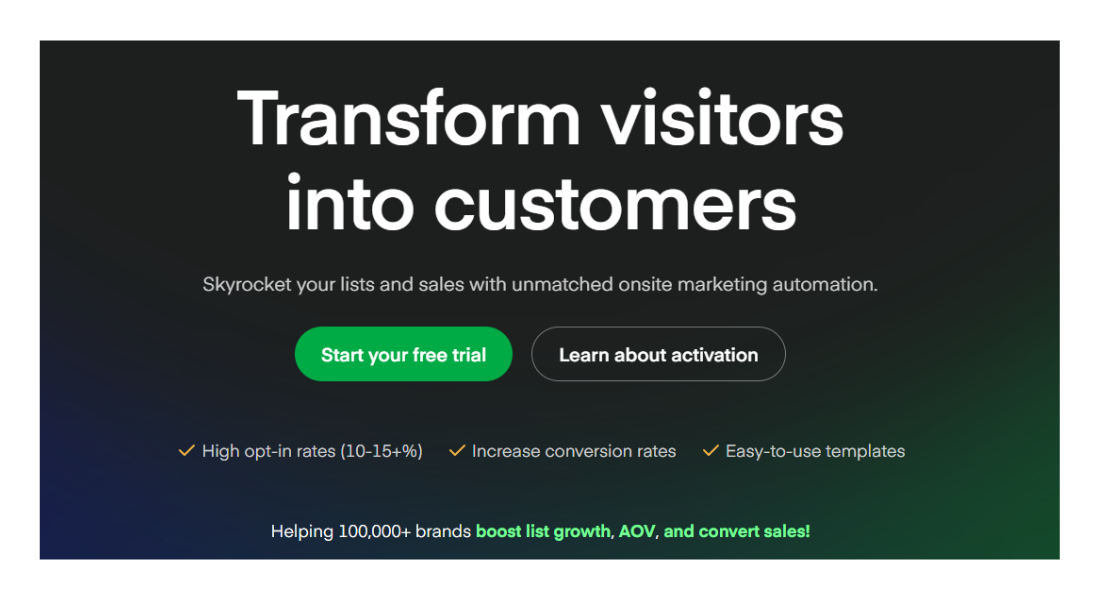 Transform visitors into customers

Skyrocket your lists and sales with unmatched onsite marketing automation.

Start your free trial

Learn about activation

✓ High opt-in rates (10-15+%) ✓ Increase conversion rates ✓ Easy-to-use templates

Helping 100,000+ brands boost list growth, AOV, and convert sales!